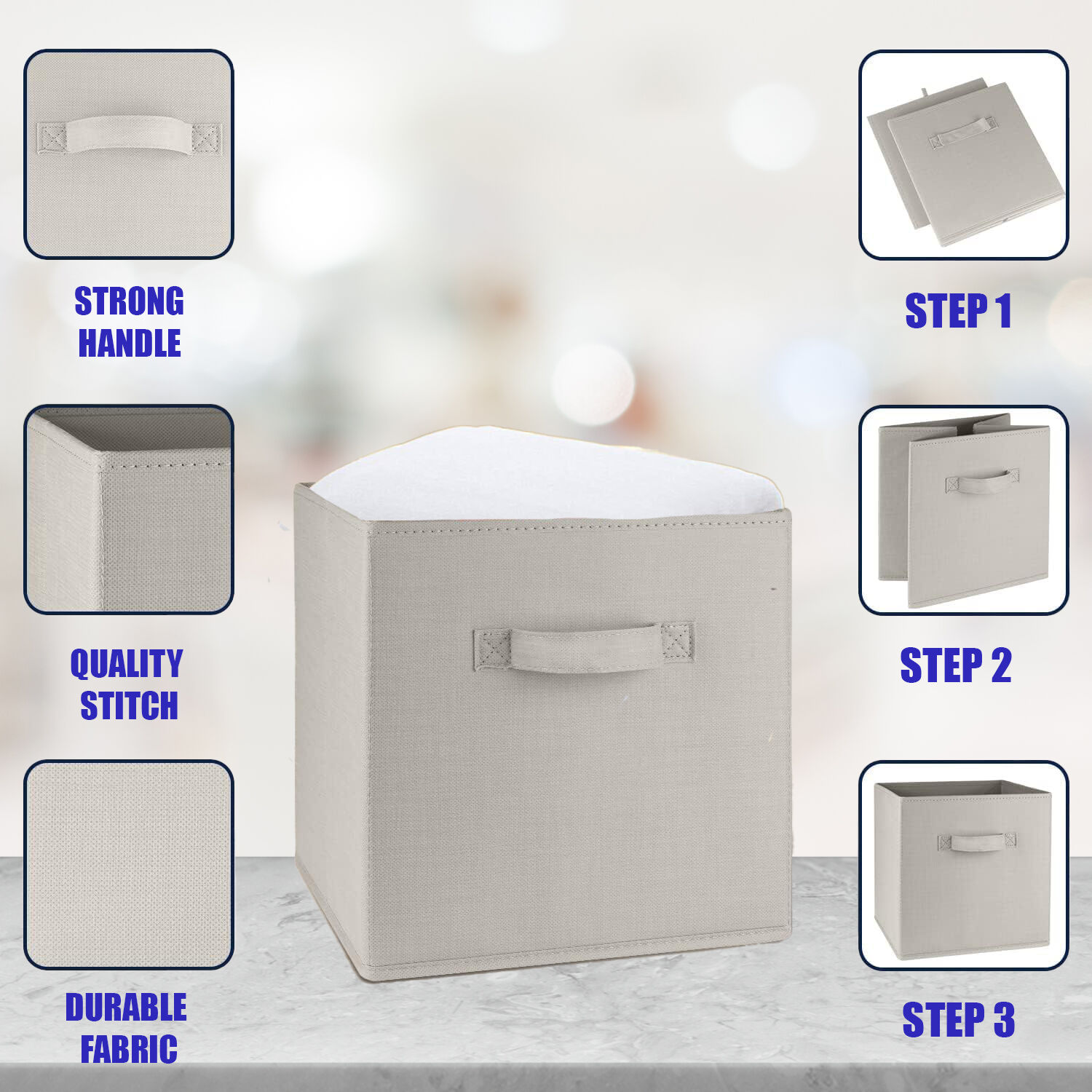 STRONG HANDLE

QUALITY STITCH

DURABLE FABRIC

STEP 1

STEP 2

STEP 3