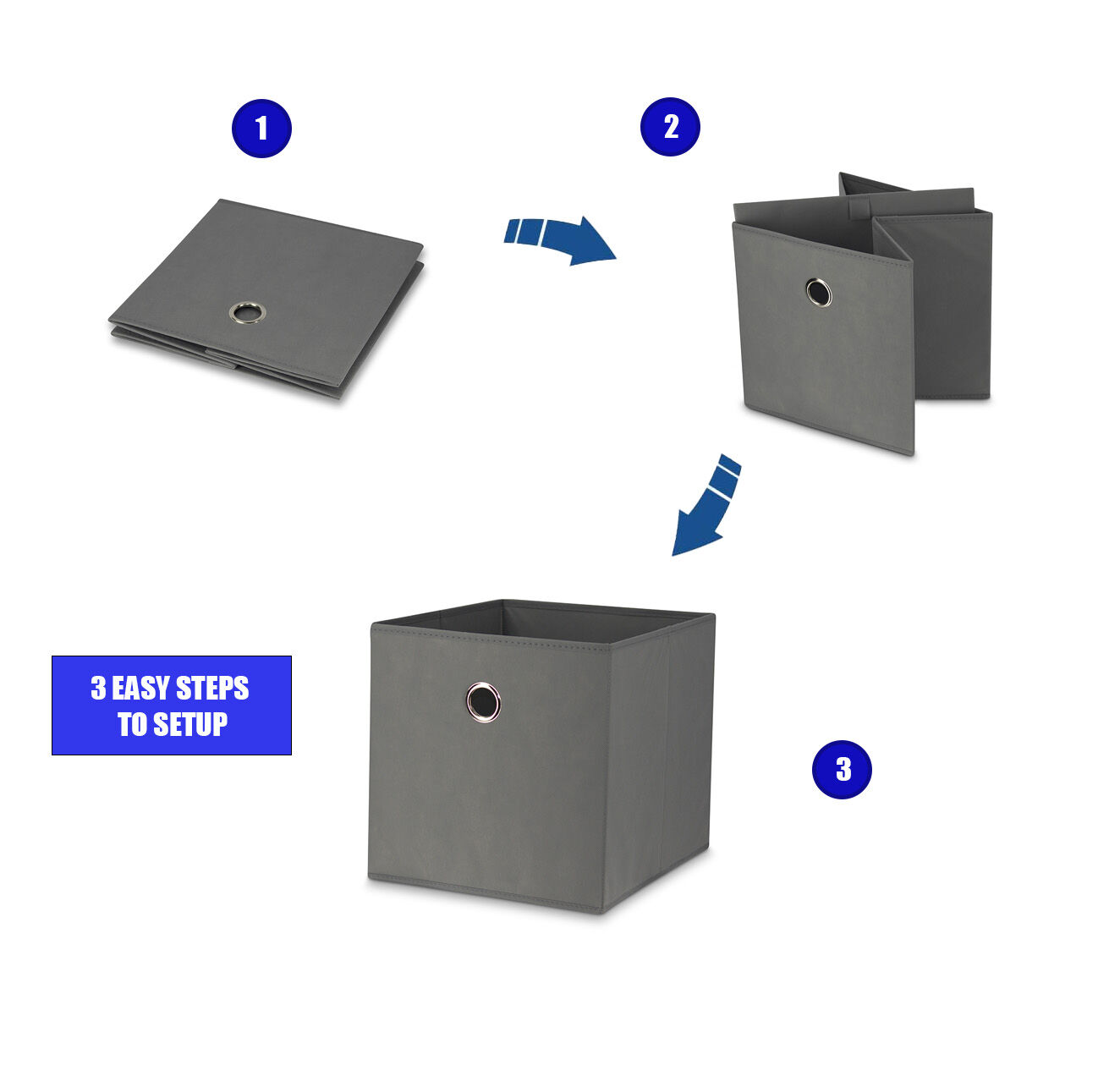 1

2

3 EASY STEPS TO SETUP

3