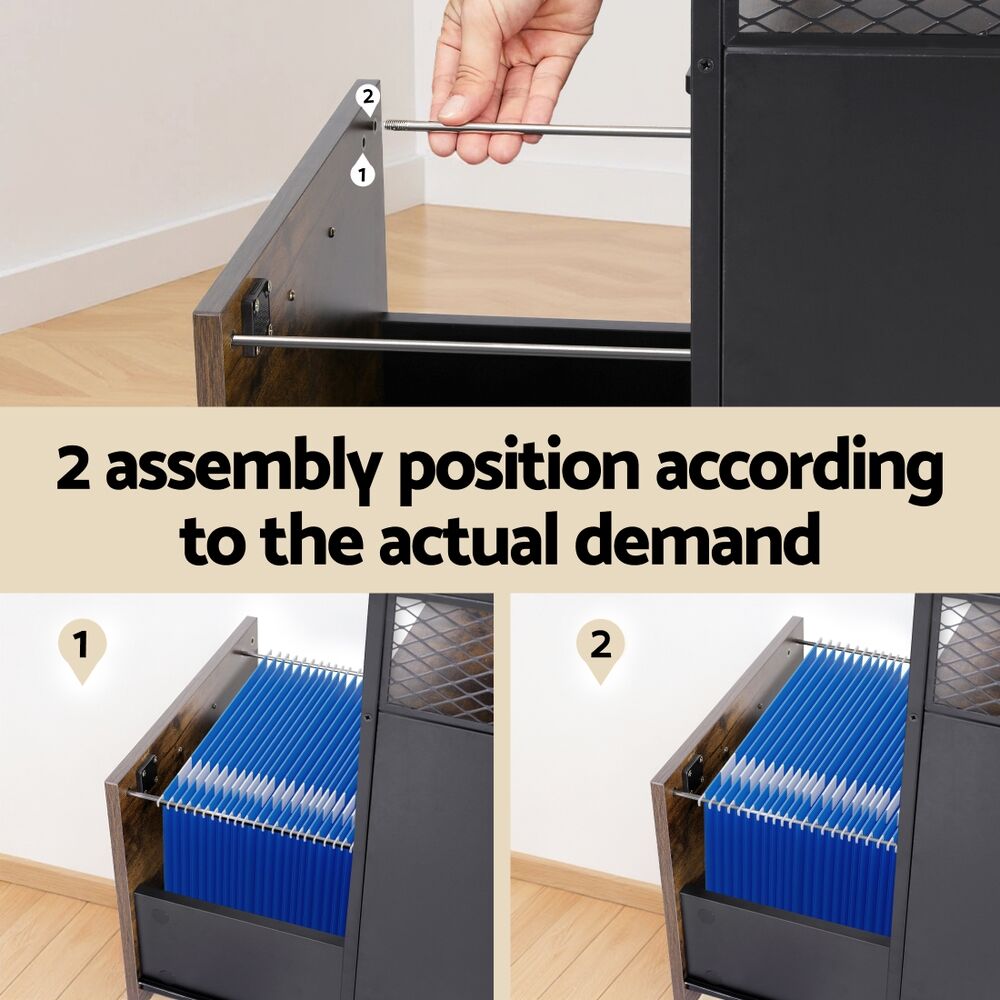 2
1
2 assembly position according to the actual demand
1
2