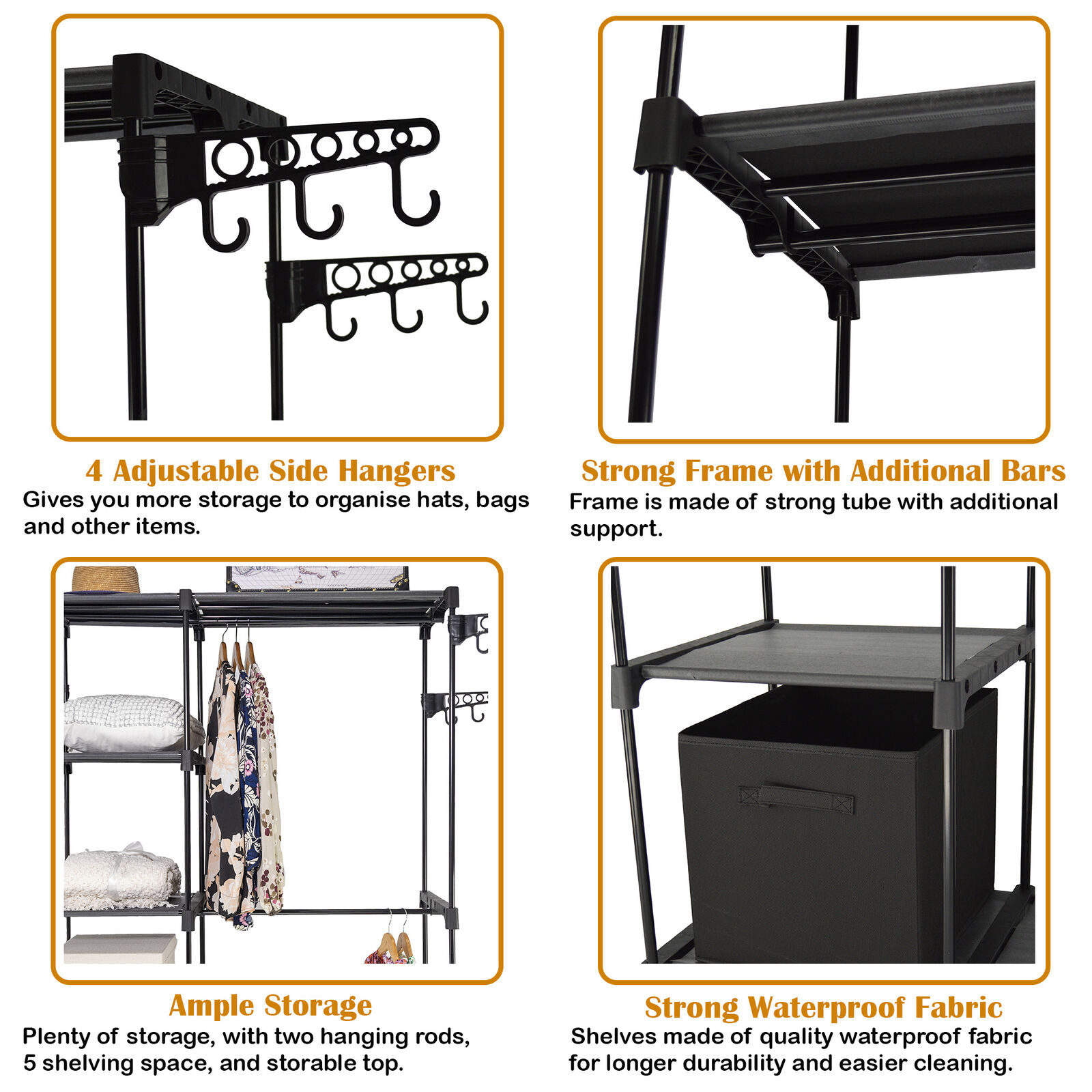 4 Adjustable Side Hangers
Gives you more storage to organise hats, bags and other items.

Strong Frame with Additional Bars
Frame is made of strong tube with additional support.

Ample Storage
Plenty of storage, with two hanging rods, 5 shelving space, and storable top.

Strong Waterproof Fabric
Shelves made of quality waterproof fabric for longer durability and easier cleaning.